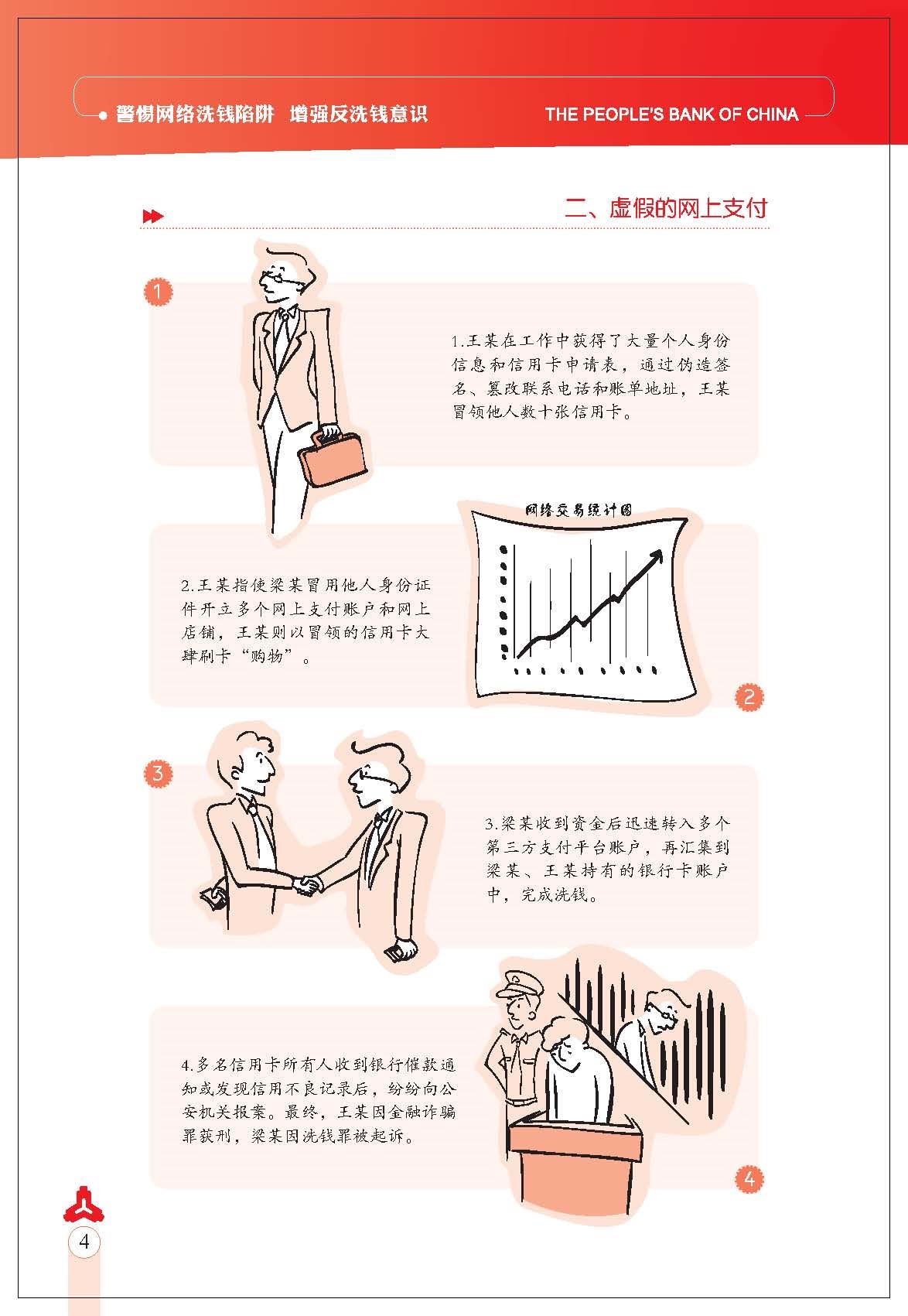 警惕网络洗钱陷阱 增强反洗钱意识 THE PEOPLE'S BANK OF CHINA

二、虚假的网上支付

1

1.王某在工作中获得了大量个人身份信息和信用卡申请表，通过伪造签名、篡改联系电话和账单地址，王某冒领他人数十张信用卡。

网络交易统计图

2.王某指使梁某冒用他人身份证件开立多个网上支付账户和网上店铺，王某则以冒领的信用卡大肆刷卡“购物”。

2

3

3.梁某收到资金后迅速转入多个第三方支付平台账户，再汇集到梁某、王某持有的银行卡账户中，完成洗钱。

4.多名信用卡所有人收到银行催款通知或发现信用不良记录后，纷纷向公安机关报案。最终，王某因金融诈骗罪获刑，梁某因洗钱罪被起诉。

4

4